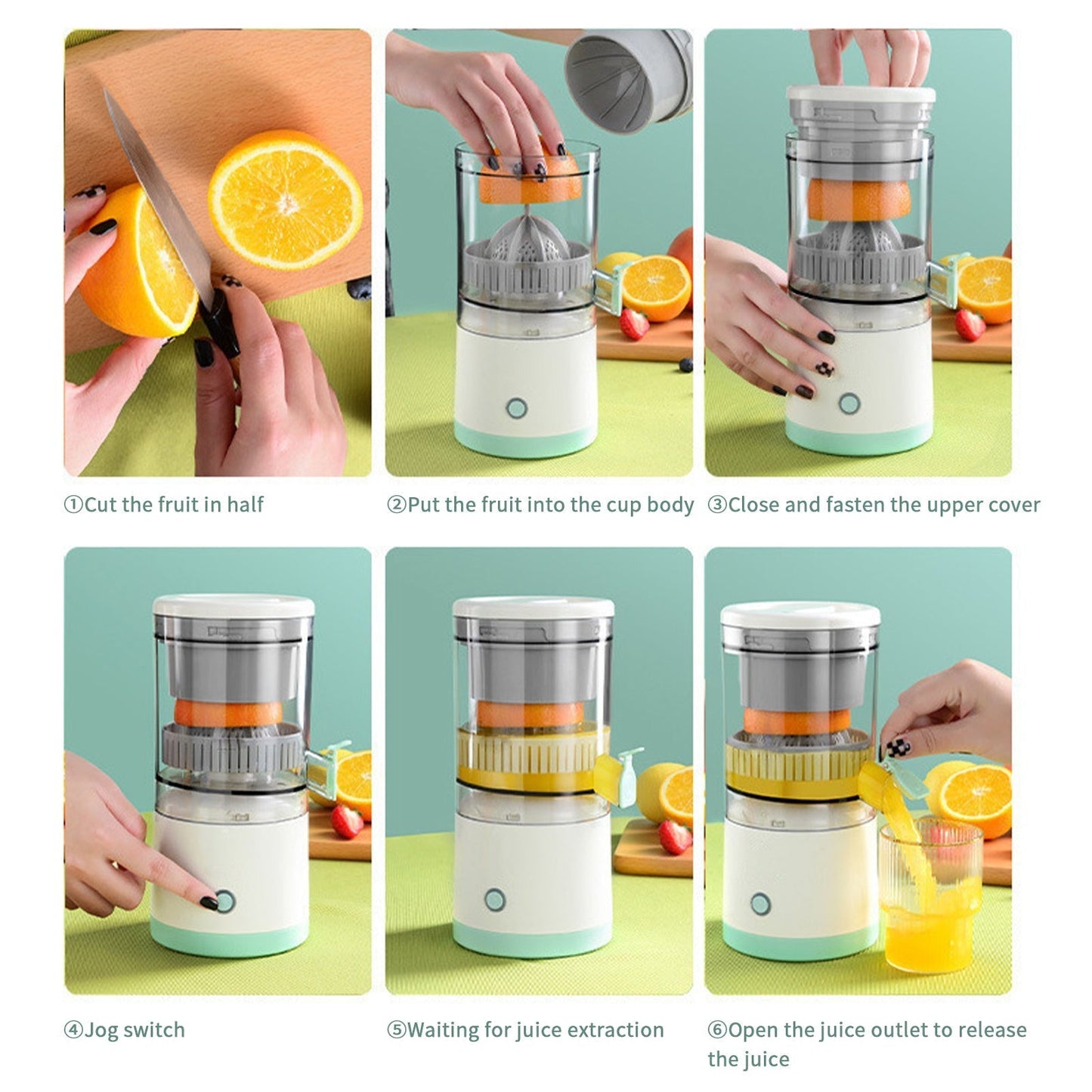 ①Cut the fruit in half

②Put the fruit into the cup body

③Close and fasten the upper cover

④Jog switch

⑤Waiting for juice extraction

⑥Open the juice outlet to release the juice